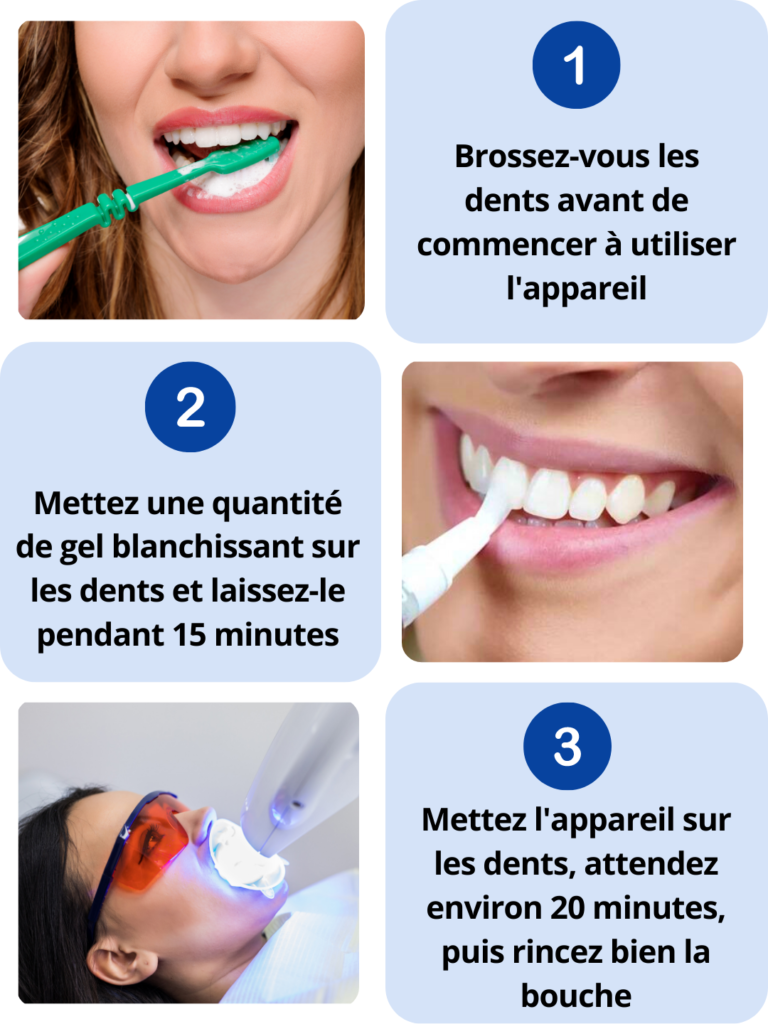 1

Brossez-vous les dents avant de commencer à utiliser l'appareil

2

Mettez une quantité de gel blanchissant sur les dents et laissez-le pendant 15 minutes

3

Mettez l'appareil sur les dents, attendez environ 20 minutes, puis rincez bien la bouche