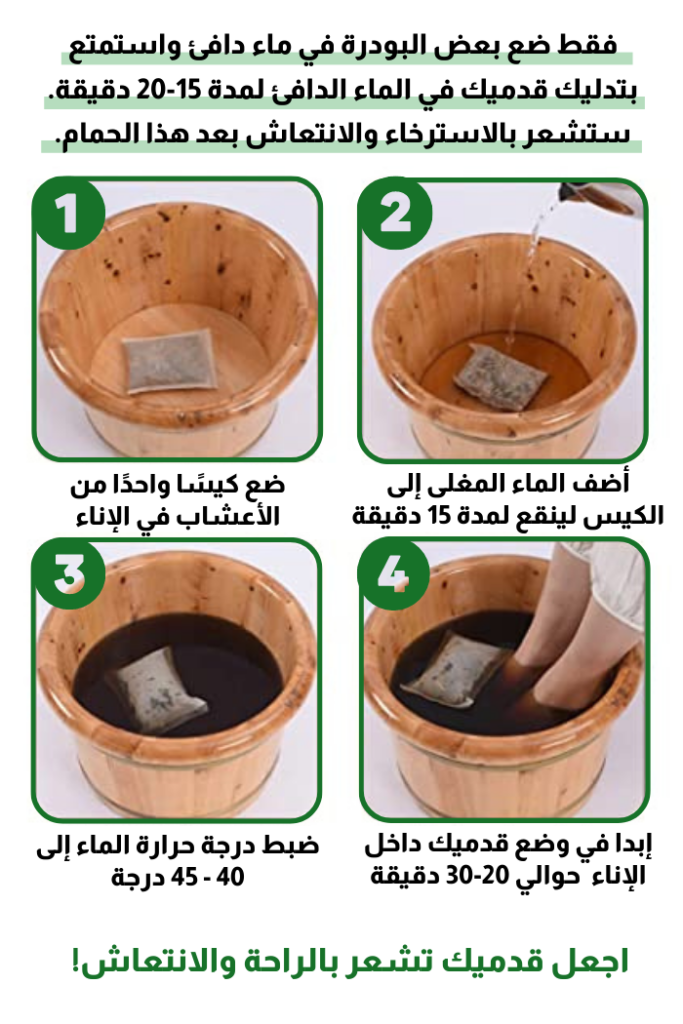 فقط ضع بعض البودرة في ماء دافئ واستمتع بتدليك قدميك في الماء الدافئ لمدة 15-20 دقيقة. ستشعر بالاسترخاء والانتعاش بعد هذا الحمام.

1

ضع كيسًا واحدًا من الأعشاب في الإناء

2

أضف الماء المغلى إلى الكيس لينقع لمدة 15 دقيقة

3

ضبط درجة حرارة الماء إلى 40 - 45 درجة

4

إبدا في وضع قدميك داخل الإناء حوالي 20-30 دقيقة

اجعل قدميك تشعر بالراحة والانتعاش!