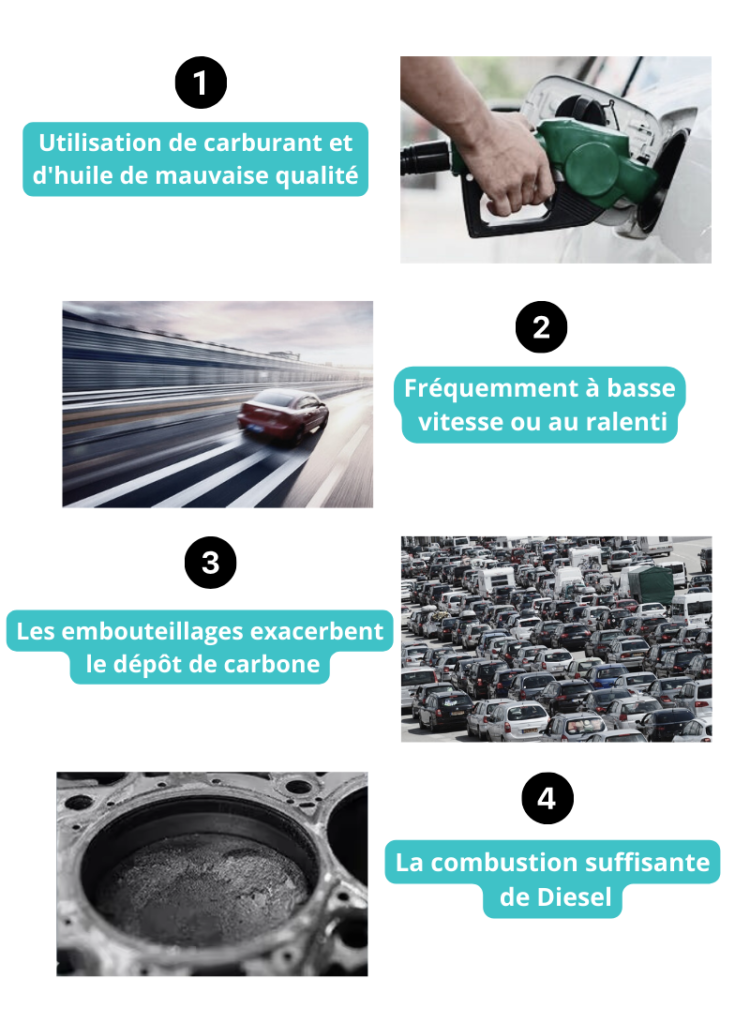 1

Utilisation de carburant et d'huile de mauvaise qualité

2

Fréquemment à basse vitesse ou au ralenti

3

Les embouteillages exacerbent le dépôt de carbone

4

La combustion suffisante de Diesel